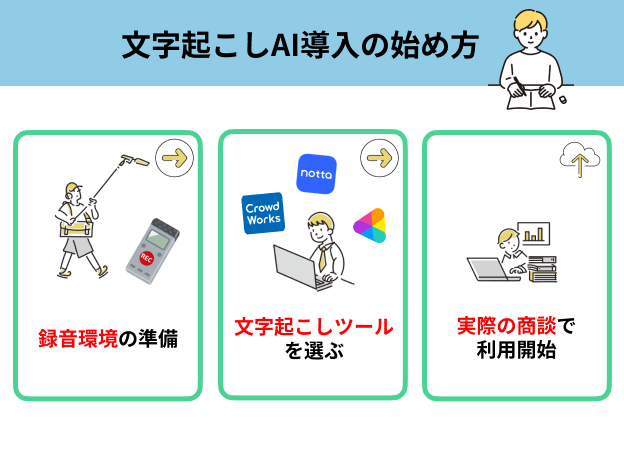 文字起こしAI導入の始め方

REC

録音環境の準備

notta

Crowd Works

文字起こしツールを選ぶ

実際の商談で利用開始